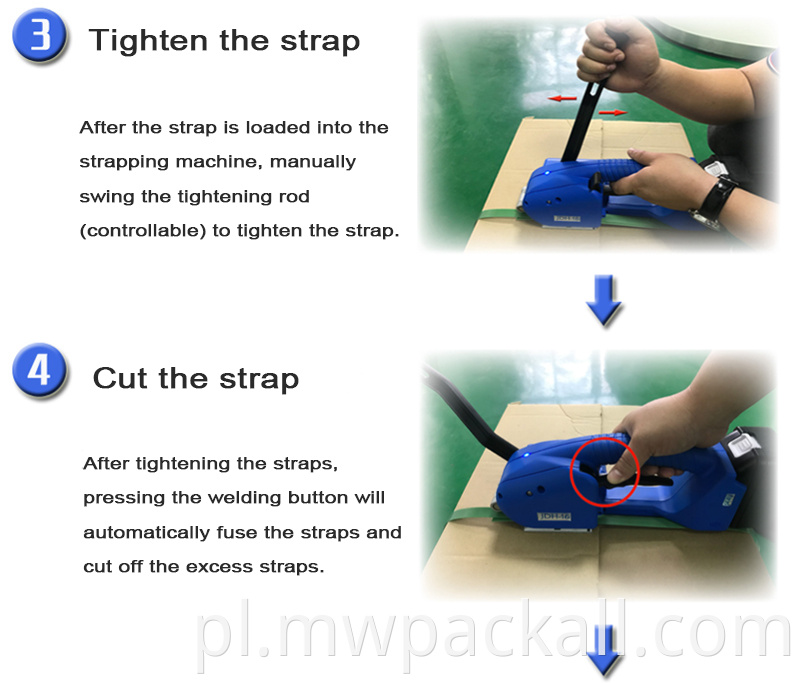 3 Tighten the strap

After the strap is loaded into the strapping machine, manually swing the tightening rod (controllable) to tighten the strap.

4 Cut the strap

After tightening the straps, pressing the welding button will automatically fuse the straps and cut off the excess straps.

JDH-16

pl.mwpackall.com